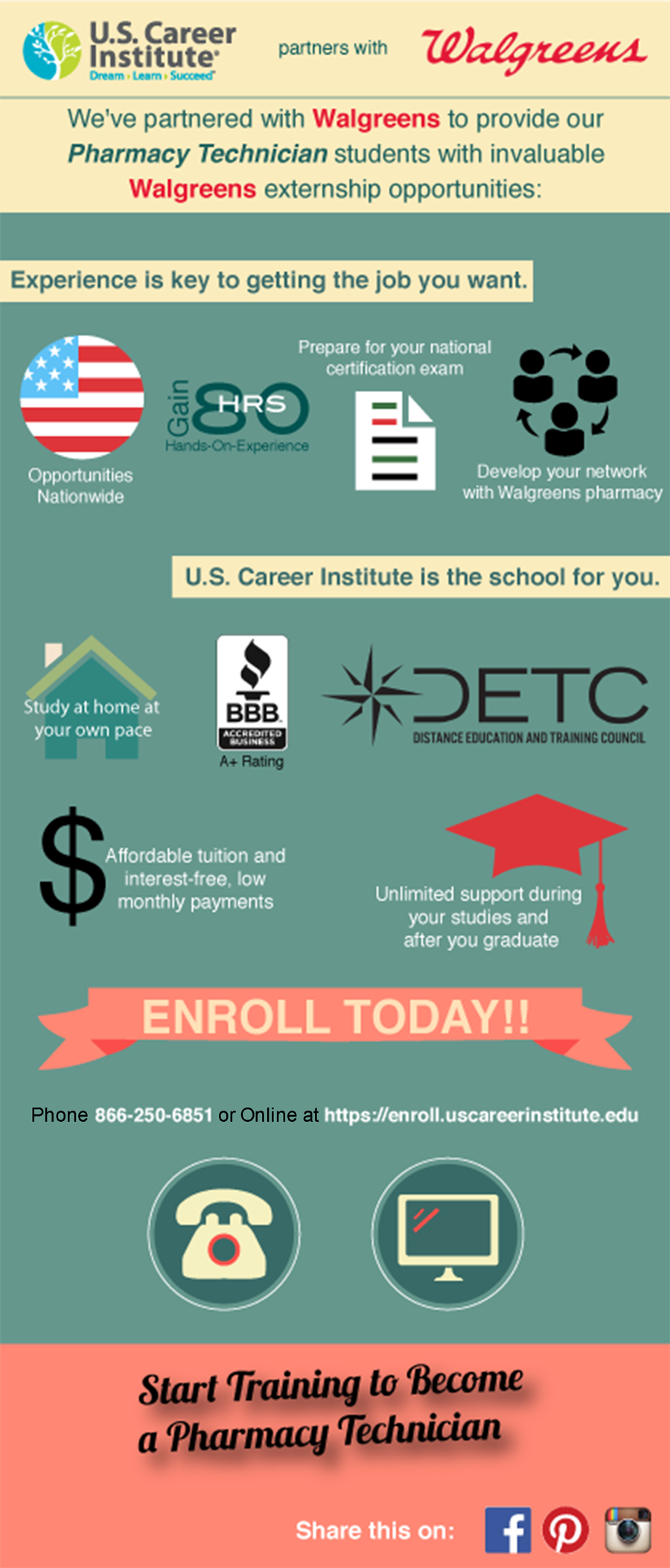 U.S. Career Institute
Dream › Learn › Succeed

partners with

Walgreens

We've partnered with Walgreens to provide our Pharmacy Technician students with invaluable Walgreens externship opportunities:

Experience is key to getting the job you want.

Opportunities Nationwide

Gain 80 HRS
Hands-On-Experience

Prepare for your national certification exam

Develop your network with Walgreens pharmacy

U.S. Career Institute is the school for you.

Study at home at your own pace

BBB
ACCREDITED BUSINESS
A+ Rating

DETC
DISTANCE EDUCATION AND TRAINING COUNCIL

$ Affordable tuition and interest-free, low monthly payments

Unlimited support during your studies and after you graduate

ENROLL TODAY!!

Phone 866-250-6851 or Online at https://enroll.uscareerinstitute.edu

Start Training to Become a Pharmacy Technician

Share this on: